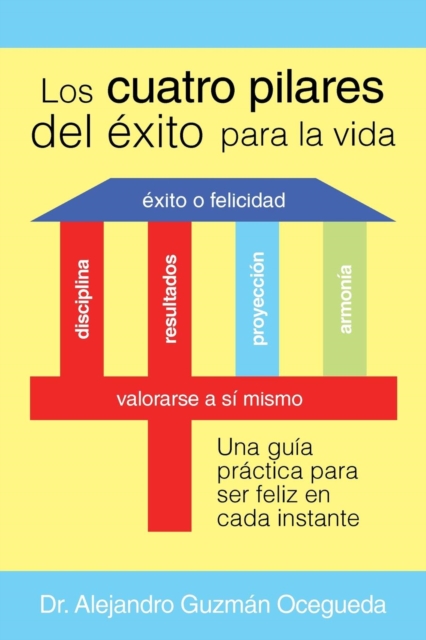 Los cuatro pilares del éxito para la vida

éxito o felicidad

disciplina

resultados

proyección

armonía

valorarse a sí mismo

Una guía práctica para ser feliz en cada instante

Dr. Alejandro Guzmán Ocegueda